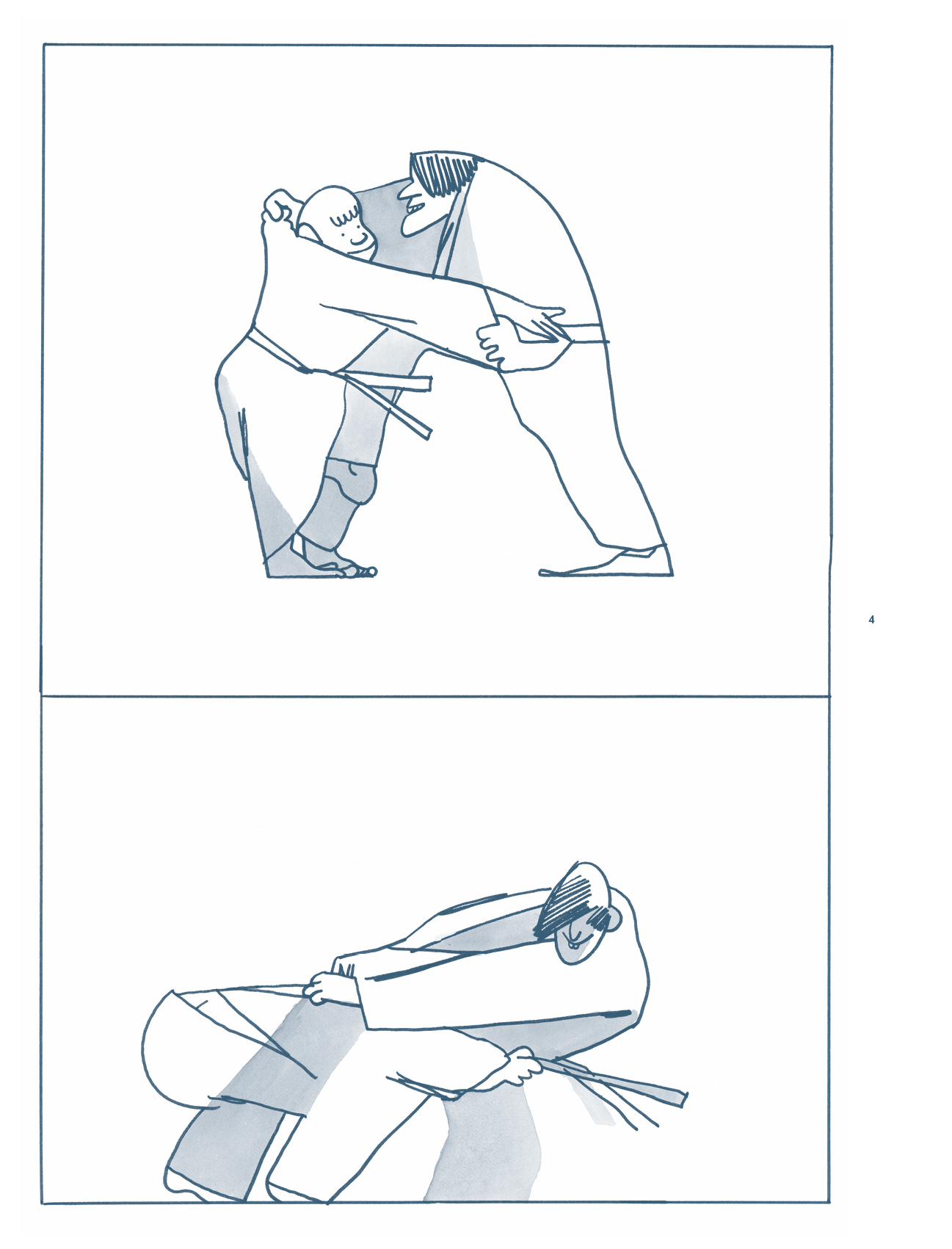 4